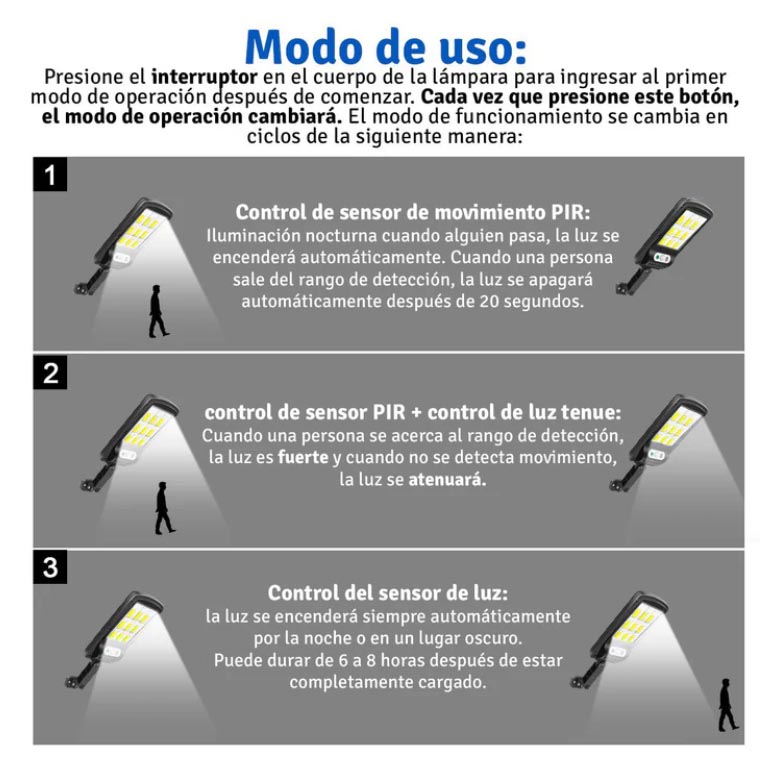 Modo de uso:

Presione el interruptor en el cuerpo de la lámpara para ingresar al primer modo de operación después de comenzar. Cada vez que presione este botón, el modo de operación cambiará. El modo de funcionamiento se cambia en ciclos de la siguiente manera:

1

Control de sensor de movimiento PIR:
Iluminación nocturna cuando alguien pasa, la luz se encenderá automáticamente. Cuando una persona sale del rango de detección, la luz se apagará automáticamente después de 20 segundos.

2

control de sensor PIR + control de luz tenue:
Cuando una persona se acerca al rango de detección, la luz es fuerte y cuando no se detecta movimiento, la luz se atenuará.

3

Control del sensor de luz:
la luz se encenderá siempre automáticamente por la noche o en un lugar oscuro.
Puede durar de 6 a 8 horas después de estar completamente cargado.